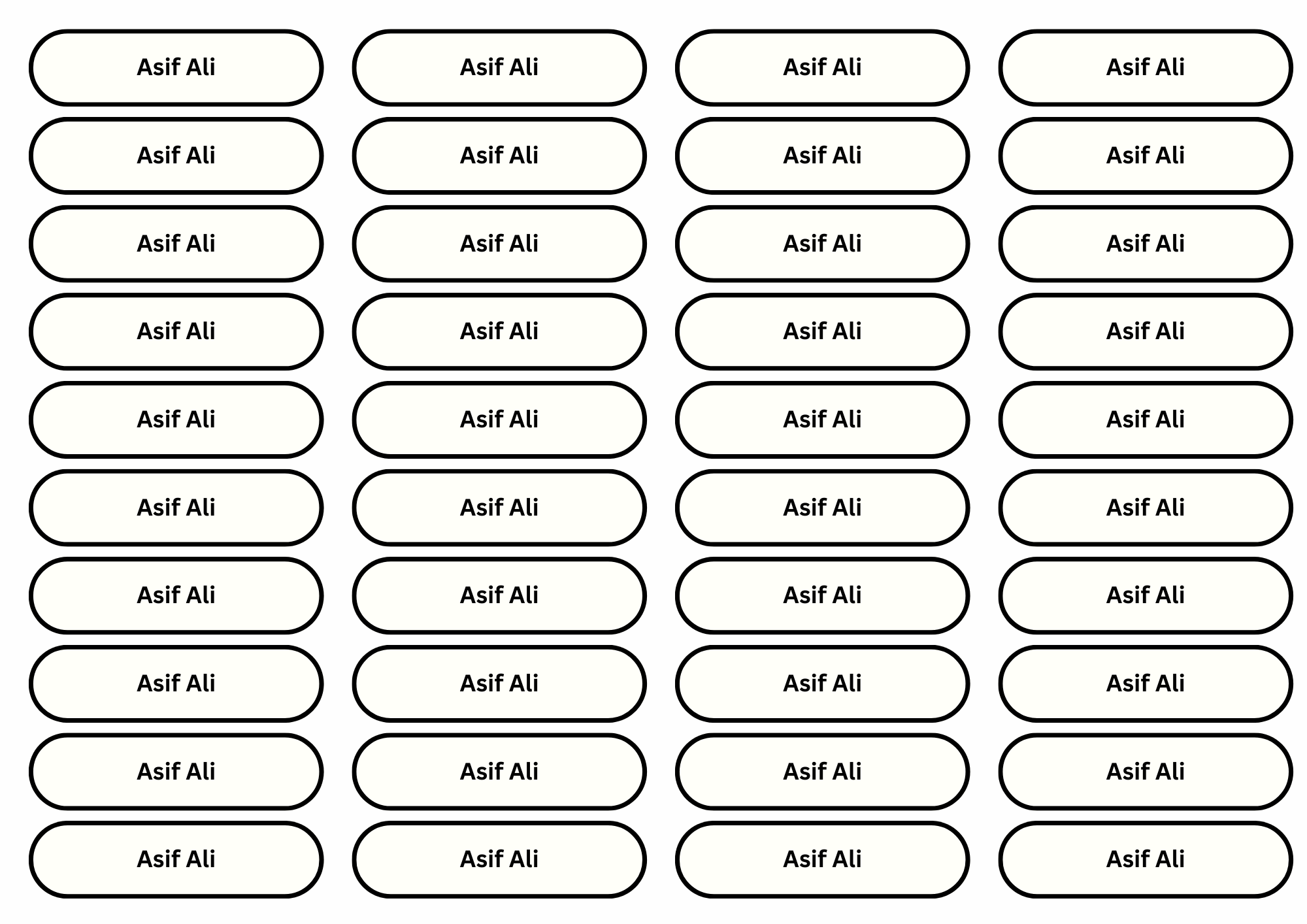 Asif Ali

Asif Ali

Asif Ali

Asif Ali

Asif Ali

Asif Ali

Asif Ali

Asif Ali

Asif Ali

Asif Ali

Asif Ali

Asif Ali

Asif Ali

Asif Ali

Asif Ali

Asif Ali

Asif Ali

Asif Ali

Asif Ali

Asif Ali

Asif Ali

Asif Ali

Asif Ali

Asif Ali

Asif Ali

Asif Ali

Asif Ali

Asif Ali

Asif Ali

Asif Ali

Asif Ali

Asif Ali

Asif Ali

Asif Ali

Asif Ali

Asif Ali

Asif Ali

Asif Ali

Asif Ali

Asif Ali