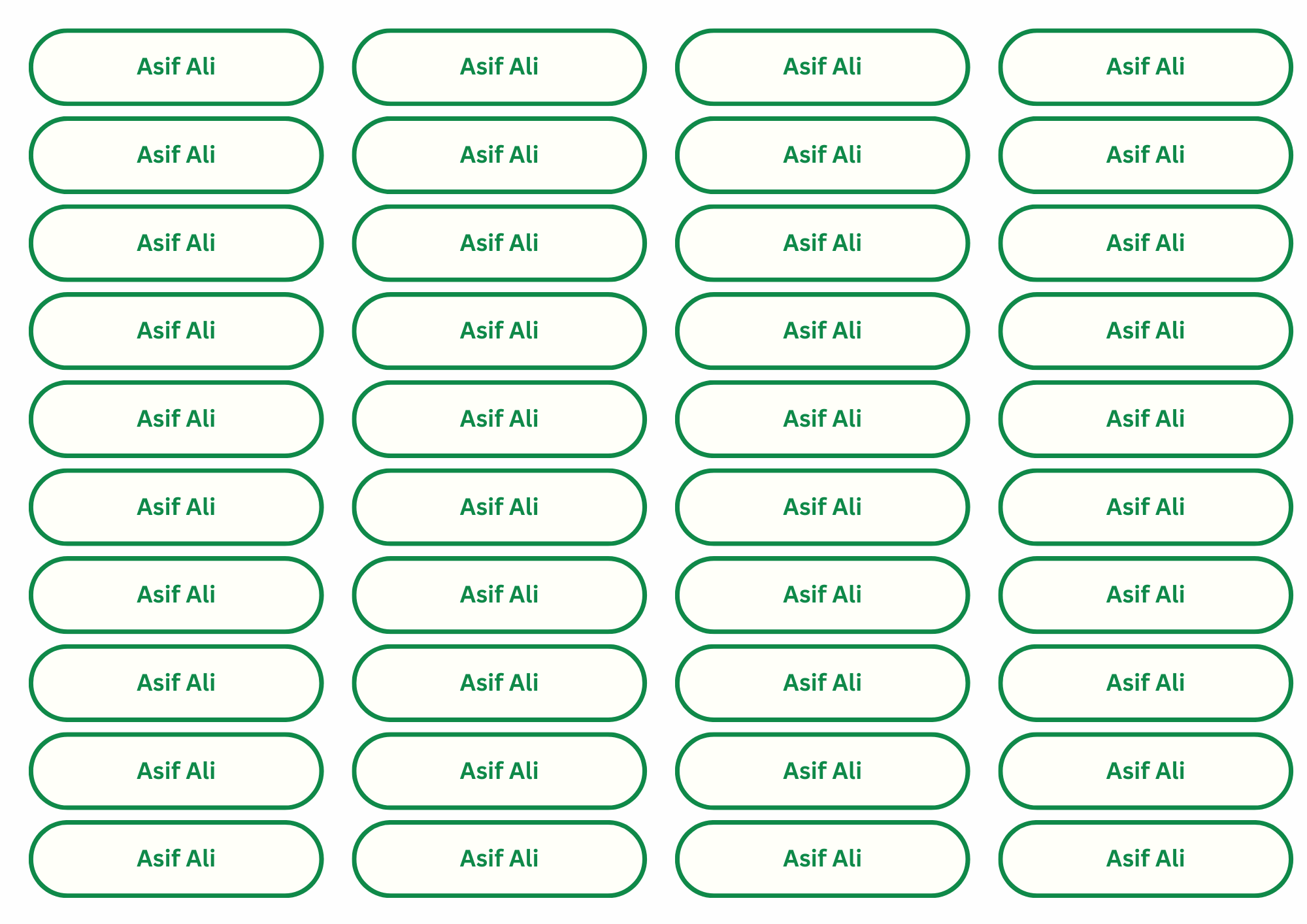 Asif Ali

Asif Ali

Asif Ali

Asif Ali

Asif Ali

Asif Ali

Asif Ali

Asif Ali

Asif Ali

Asif Ali

Asif Ali

Asif Ali

Asif Ali

Asif Ali

Asif Ali

Asif Ali

Asif Ali

Asif Ali

Asif Ali

Asif Ali

Asif Ali

Asif Ali

Asif Ali

Asif Ali

Asif Ali

Asif Ali

Asif Ali

Asif Ali

Asif Ali

Asif Ali

Asif Ali

Asif Ali

Asif Ali

Asif Ali

Asif Ali

Asif Ali

Asif Ali

Asif Ali

Asif Ali

Asif Ali